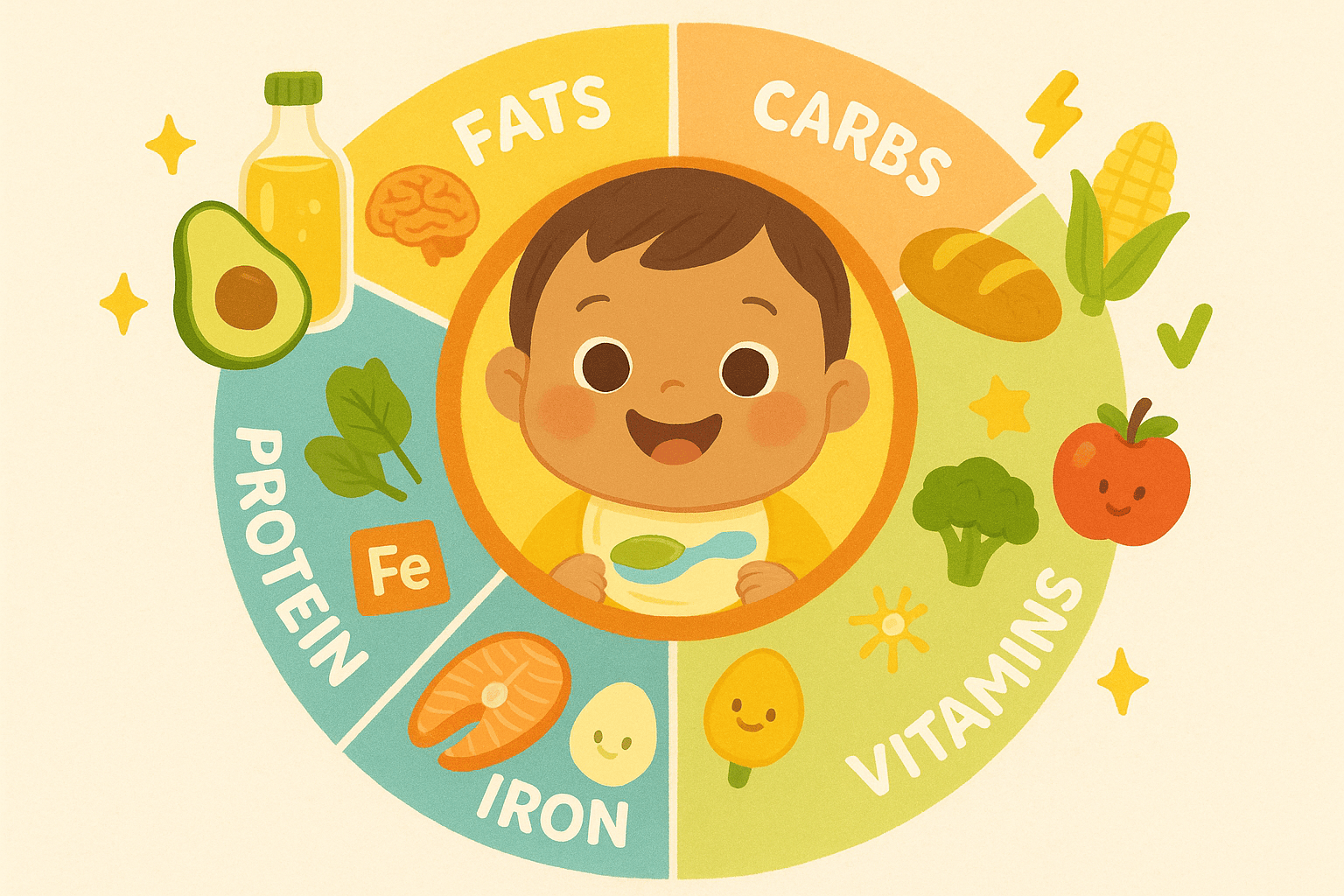 FATS
CARBS
PROTEIN
Fe
IRON
VITAMINS